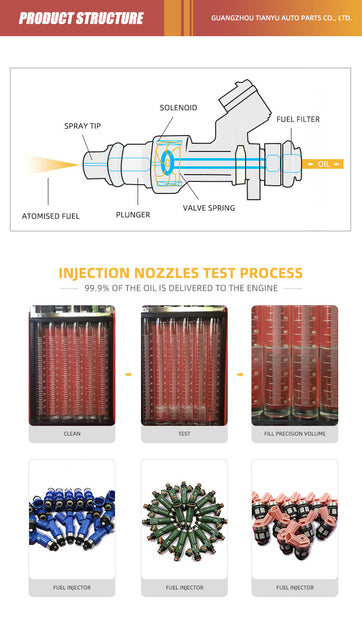 PRODUCT STRUCTURE

GUANGZHOU TIANYU AUTO PARTS CO., LTD.

SOLENOID

SPRAY TIP

FUEL FILTER

OIL

ATOMISED FUEL

PLUNGER

VALVE SPRING

INJECTION NOZZLES TEST PROCESS

99.9% OF THE OIL IS DELIVERED TO THE ENGINE

CLEAN

TEST

FILL PRECISION VOLUME

FUEL INJECTOR

FUEL INJECTOR

FUEL INJECTOR